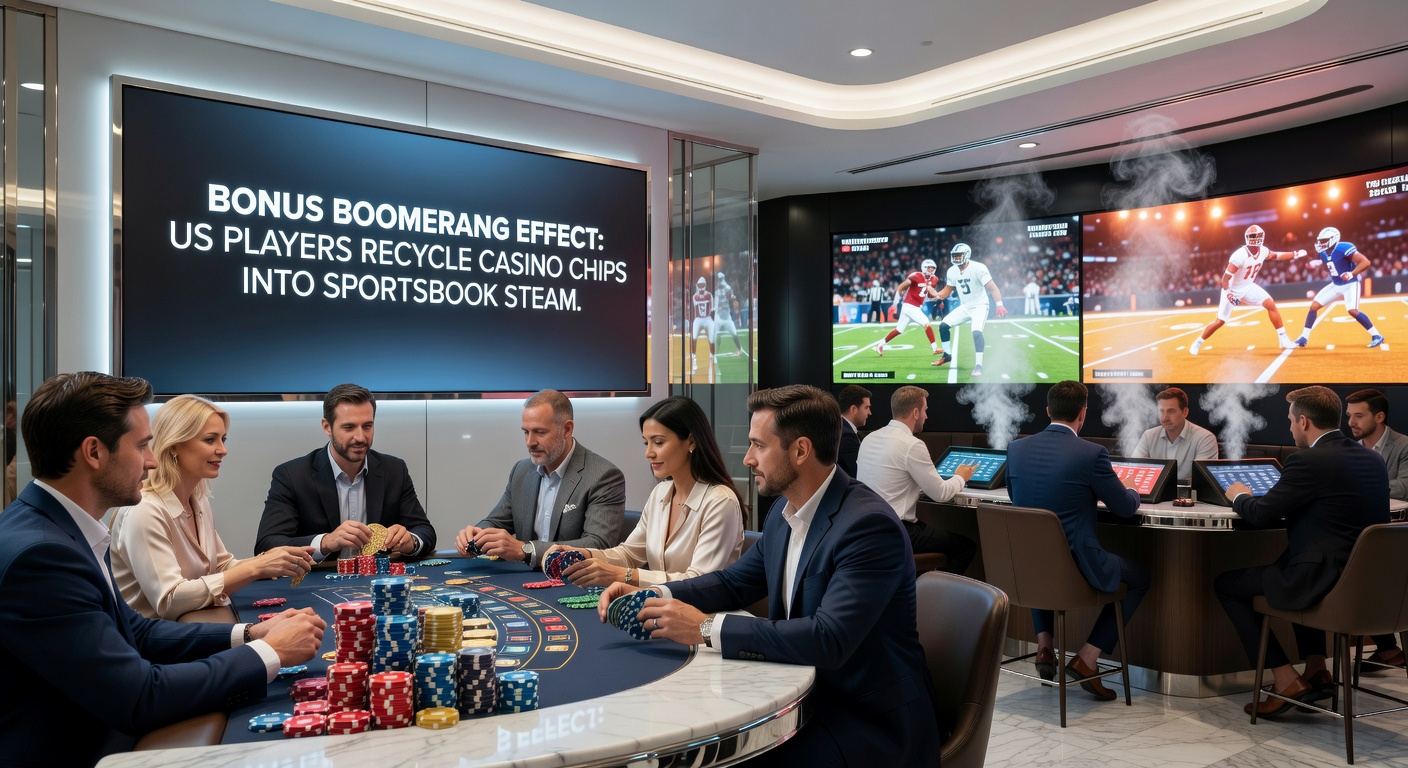 BONUS BOOMERANG EFFECT:
US PLAYERS RECYCLE CASINO CHIPS
INTO SPORTSBOOK STEAM.